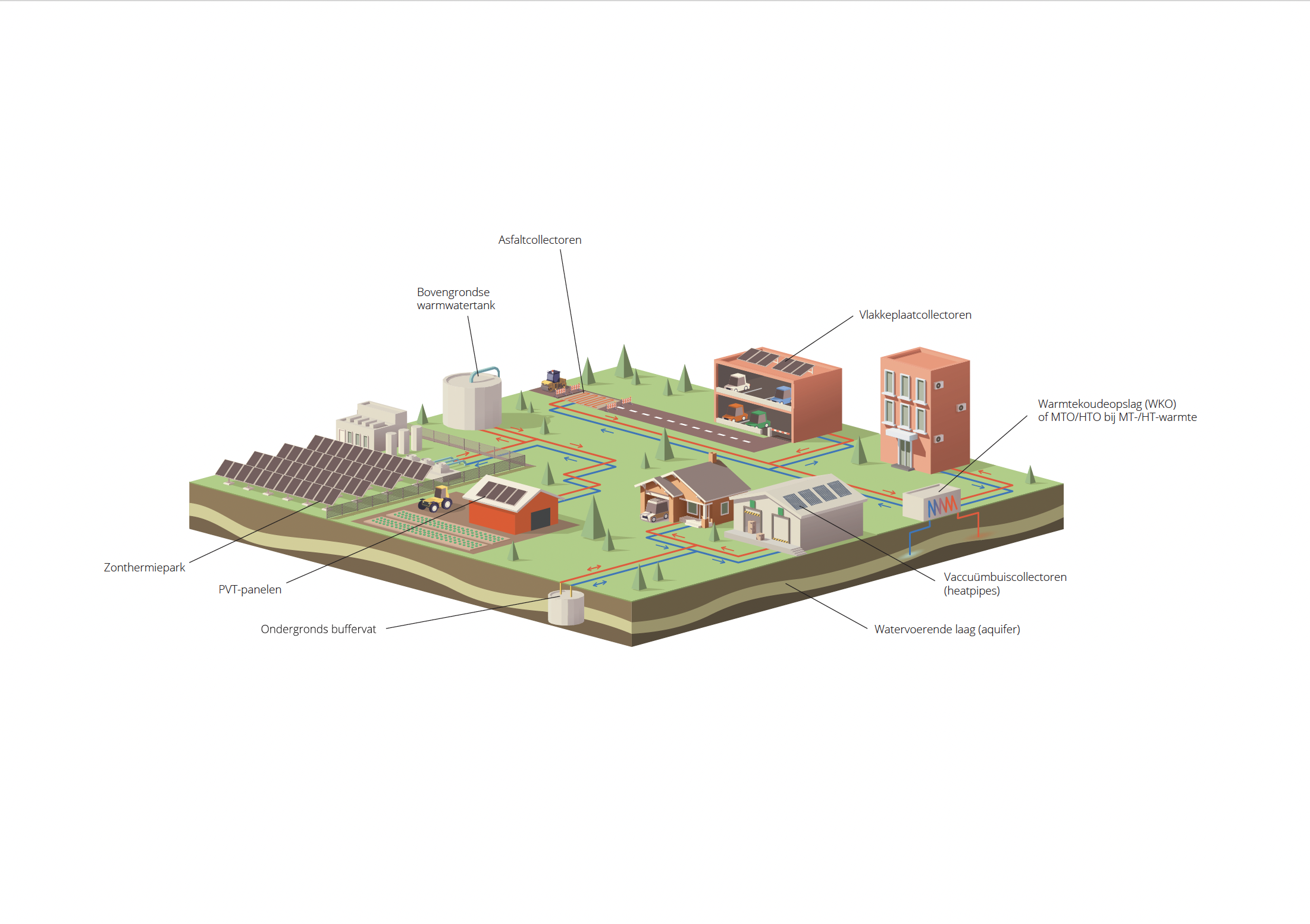 Asfaltcollectoren

Bovengrondse warmwatertank

Vlakkeplaatcollectoren

Warmtekoudeopslag (WKO) of MTO/HTO bij MT-/HT-warmte

Zonthermiepark

PVT-panelen

Ondergronds buffervat

Vaccuümbuiscollectoren (heatpipes)

Watervoerende laag (aquifer)