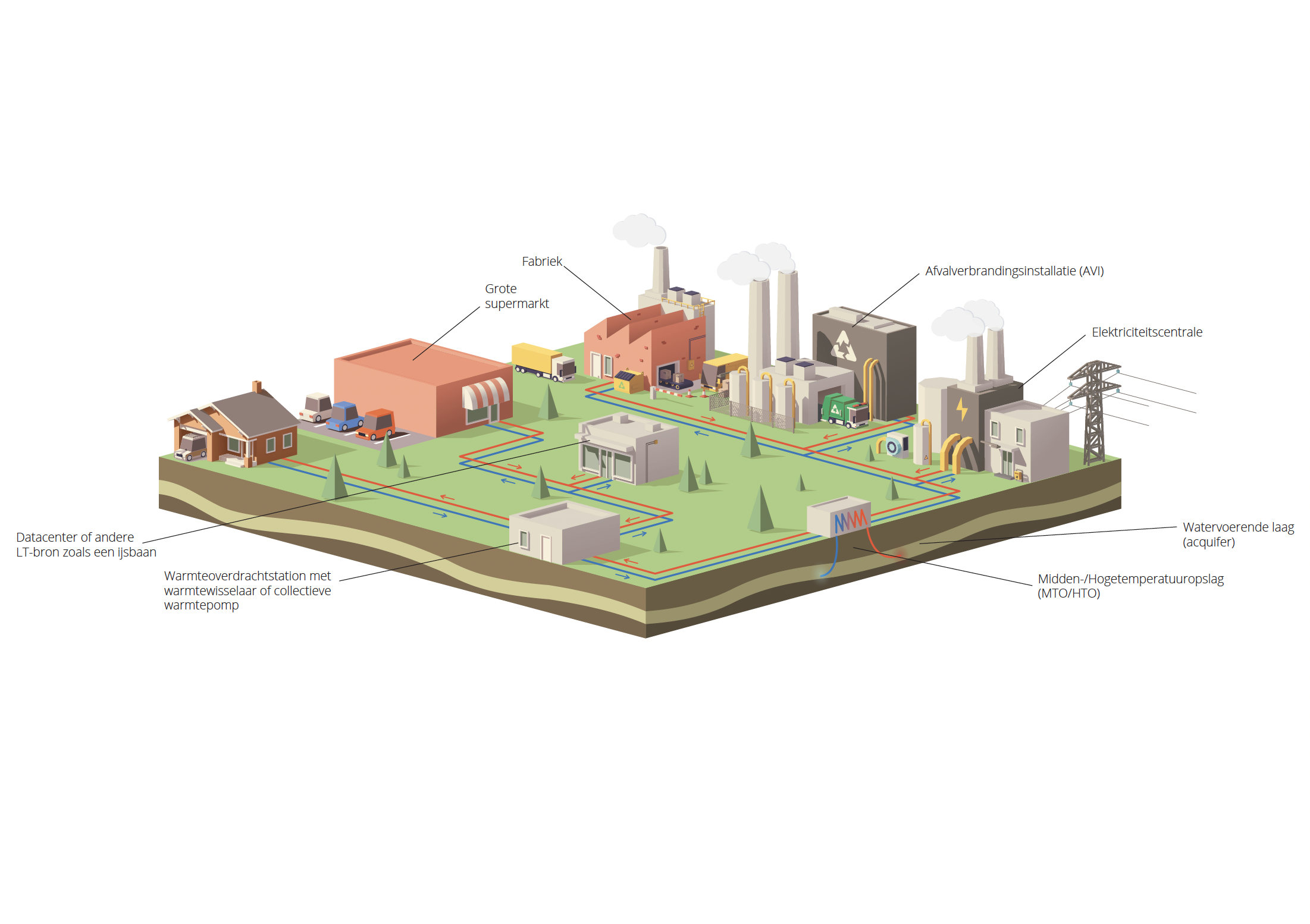 Fabriek

Grote supermarkt

Afvalverbrandingsinstallatie (AVI)

Elektriciteitscentrale

Datacenter of andere LT-bron zoals een ijsbaan

Warmteoverdrachtstation met warmtewisselaar of collectieve warmtepomp

Watervoerende laag (acquifer)

Midden-/Hogetemperatuuropslag (MTO/HTO)