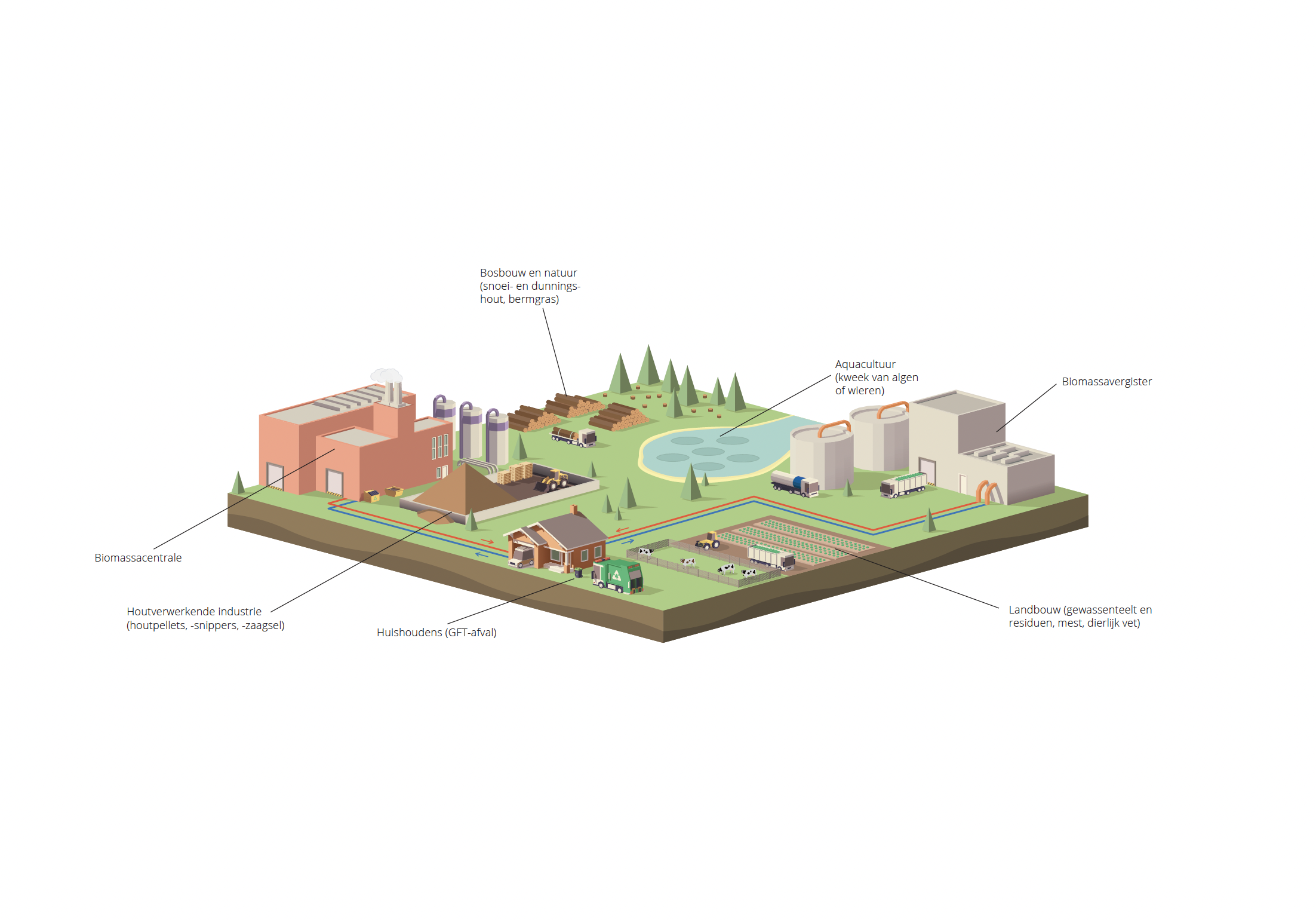 Bosbouw en natuur (snoei- en dunningshout, bermgras)

Aquacultuur (kweek van algen of wieren)

Biomassavergister

Biomassacentrale

Houtverwerkende industrie (houtpellets, -snippers, -zaagsel)

Huishoudens (GFT-afval)

Landbouw (gewassenteelt en residuen, mest, dierlijk vet)